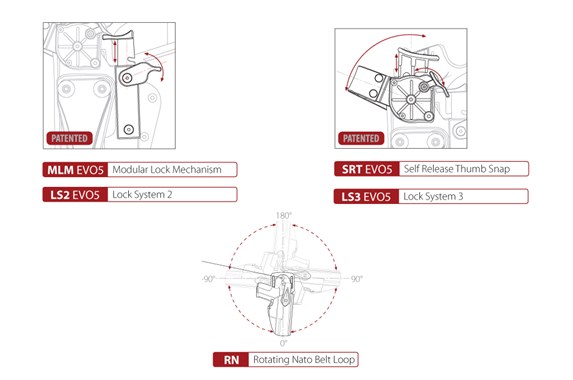 PATENTED

MLM EVO5 Modular Lock Mechanism

LS2 EVO5 Lock System 2

PATENTED

SRT EVO5 Self Release Thumb Snap

LS3 EVO5 Lock System 3

180°

-90°

90°

0°

RN Rotating Nato Belt Loop